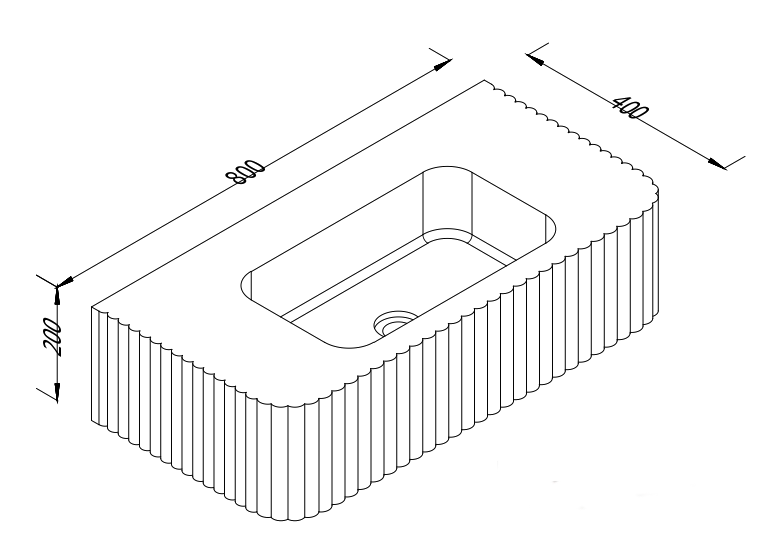 800
400
200